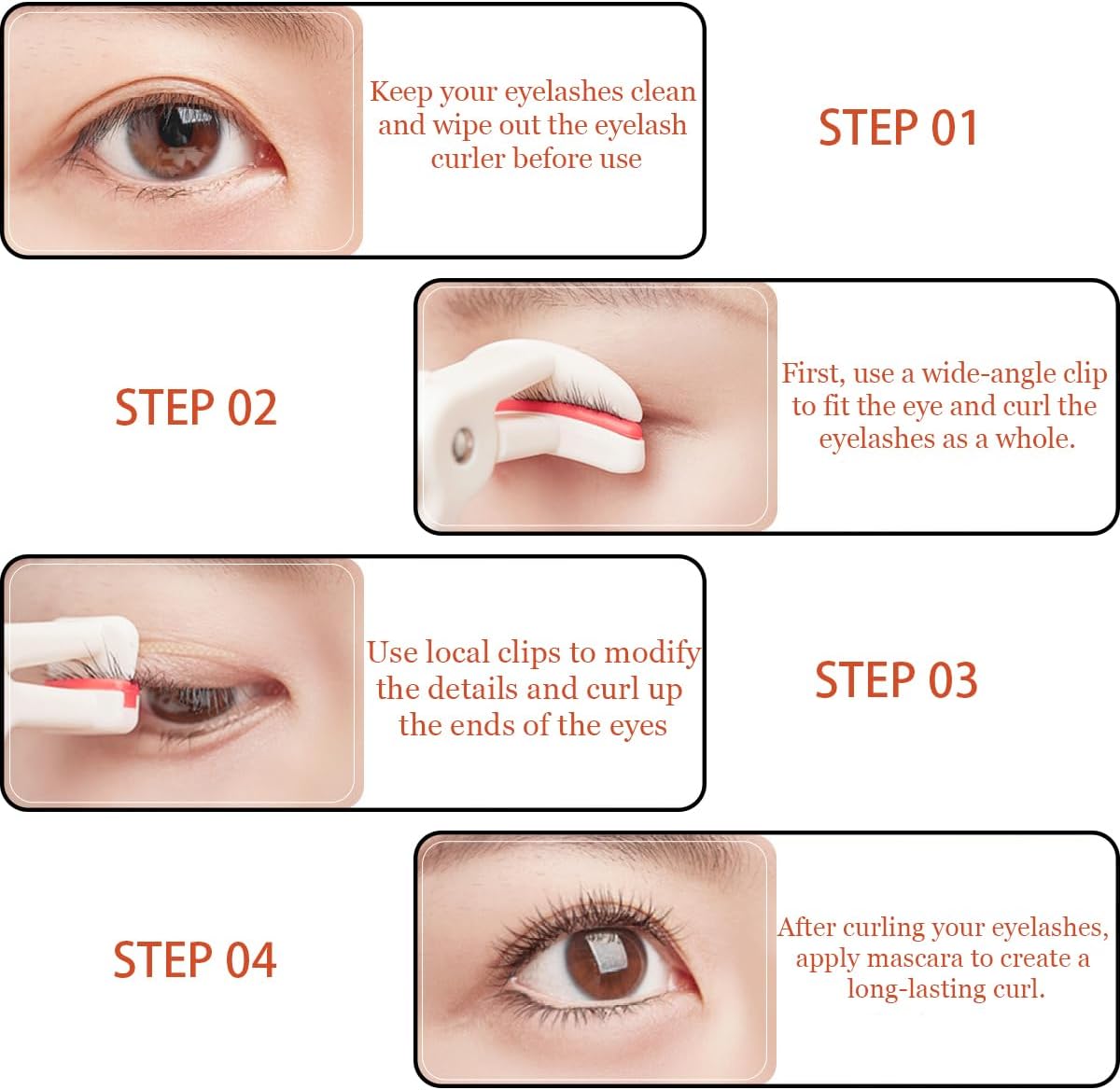 Keep your eyelashes clean and wipe out the eyelash curler before use

STEP 01

STEP 02

First, use a wide-angle clip to fit the eye and curl the eyelashes as a whole.

Use local clips to modify the details and curl up the ends of the eyes

STEP 03

STEP 04

After curling your eyelashes, apply mascara to create a long-lasting curl.